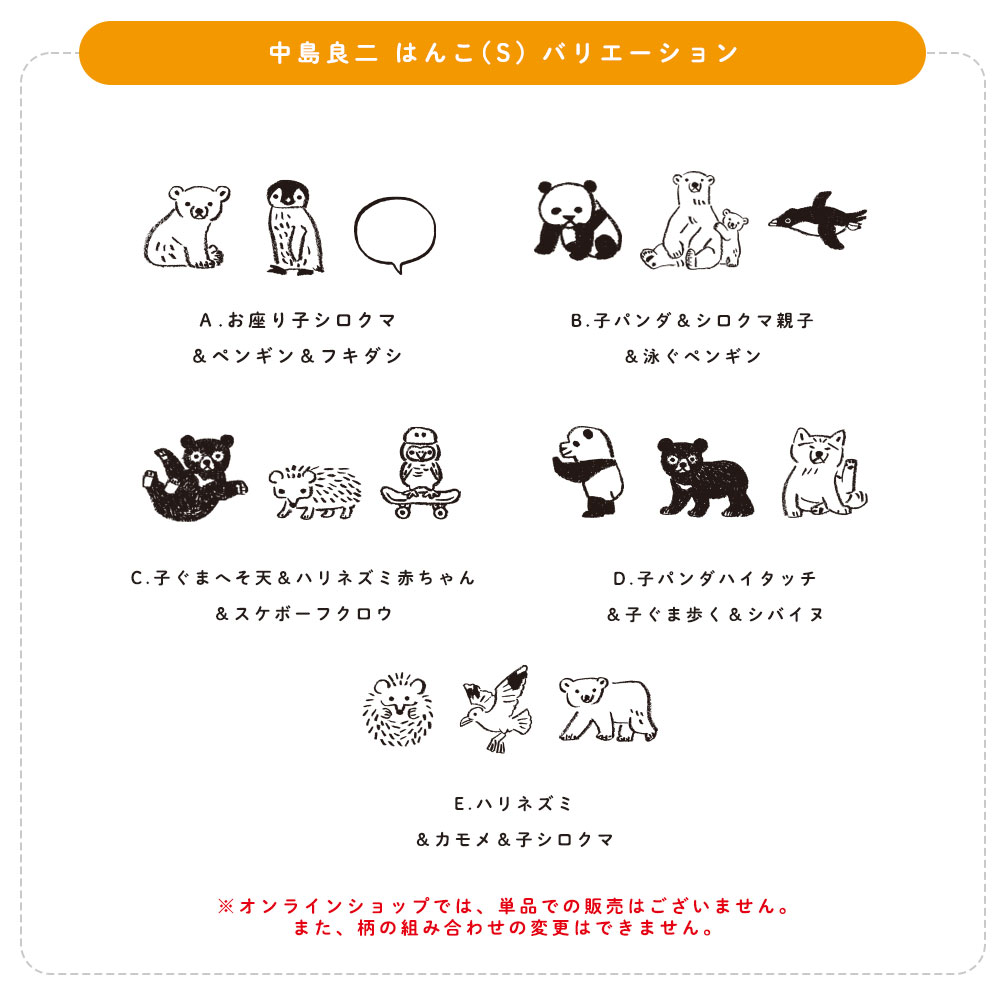 中島良二 はんこ(S) バリエーション

A.お座り子シロクマ
&ペンギン&フキダシ

B.子パンダ&シロクマ親子
&泳ぐペンギン

C.子ぐまへそ天&ハリネズミ赤ちゃん
&スケボーフクロウ

D.子パンダハイタッチ
&子ぐま歩く&シバイヌ

E.ハリネズミ
&カモメ&子シロクマ

※オンラインショップでは、単品での販売はございません。
また、柄の組み合わせの変更はできません。